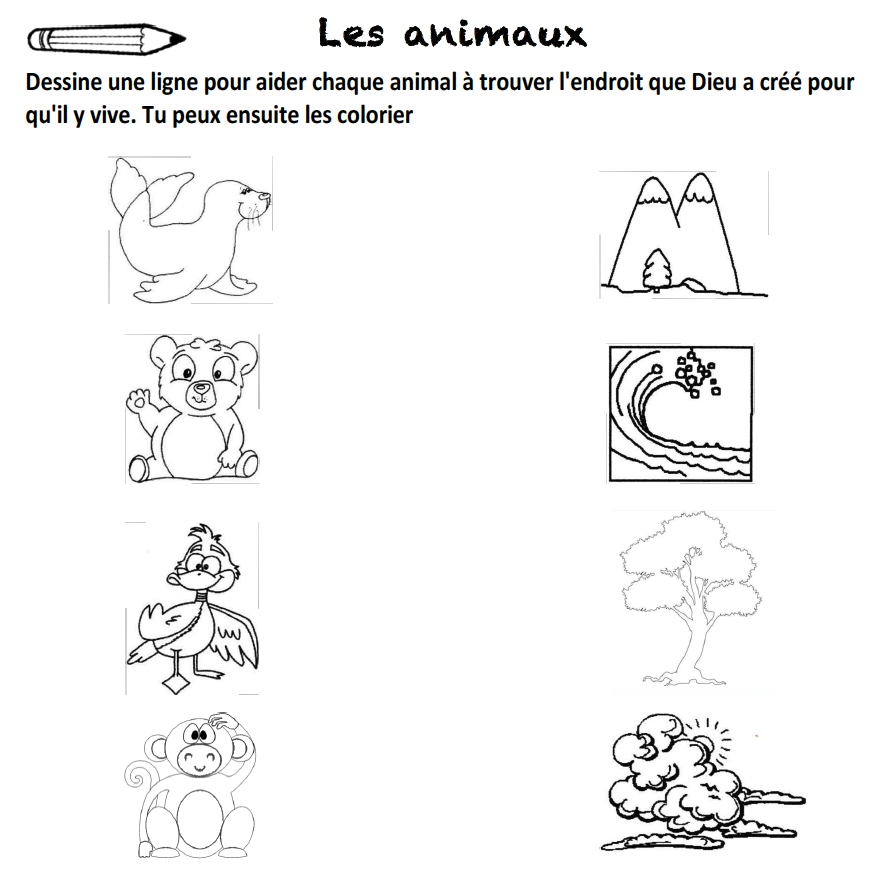 Les animaux

Dessine une ligne pour aider chaque animal à trouver l'endroit que Dieu a créé pour qu'il y vive. Tu peux ensuite les colorier